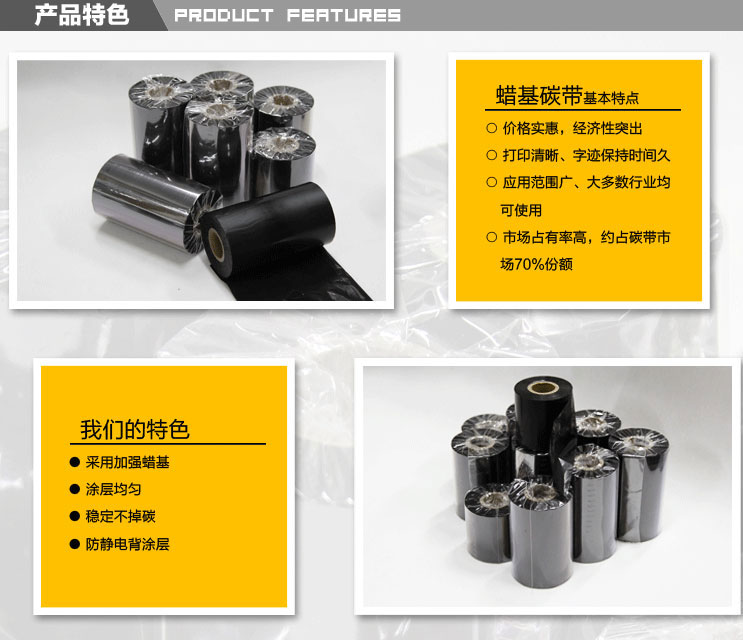 产品特色 PRODUCT FEATURES

蜡基碳带基本特点

○ 价格实惠，经济性突出

○ 打印清晰、字迹保持时间久

○ 应用范围广、大多数行业均可使用

○ 市场占有率高，约占碳带市场70%份额

我们的特色

● 采用加强蜡基

● 涂层均匀

● 稳定不掉碳

● 防静电背涂层