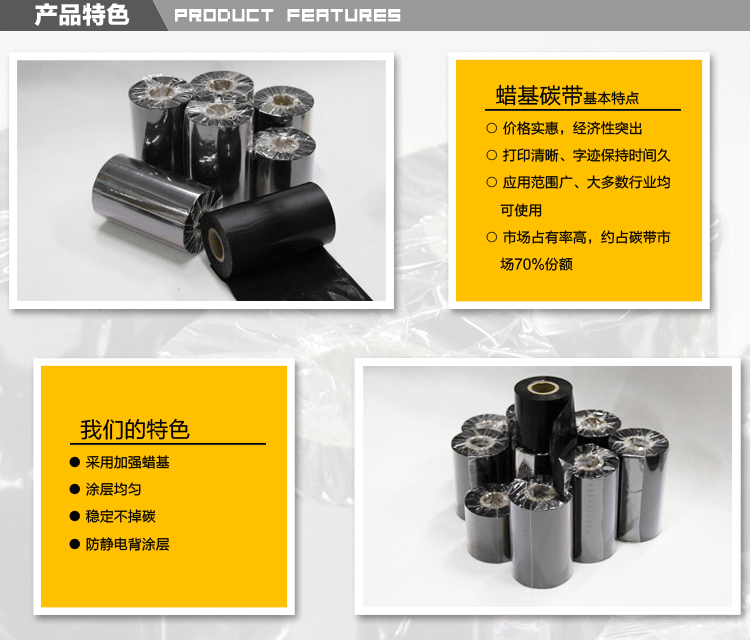 产品特色 PRODUCT FEATURES

蜡基碳带基本特点

○ 价格实惠，经济性突出

○ 打印清晰、字迹保持时间久

○ 应用范围广、大多数行业均可使用

○ 市场占有率高，约占碳带市场70%份额

我们的特色

● 采用加强蜡基

● 涂层均匀

● 稳定不掉碳

● 防静电背涂层